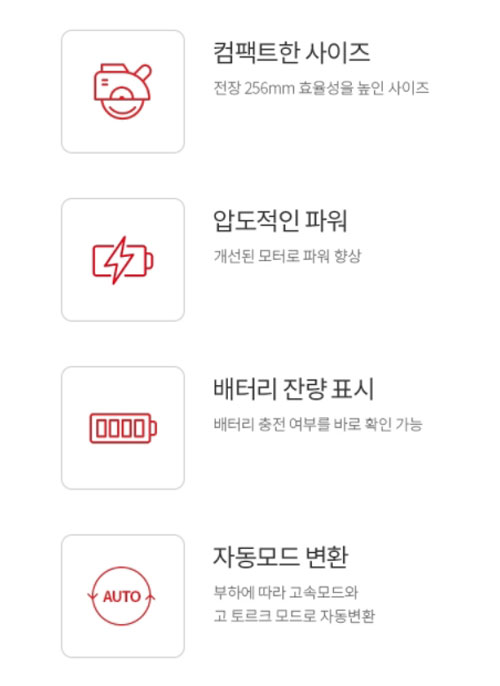 컴팩트한 사이즈

전장 256mm 효율성을 높인 사이즈

압도적인 파워

개선된 모터로 파워 향상

배터리 잔량 표시

배터리 충전 여부를 바로 확인 가능

AUTO

자동모드 변환

부하에 따라 고속모드와 고 토르크 모드로 자동변환