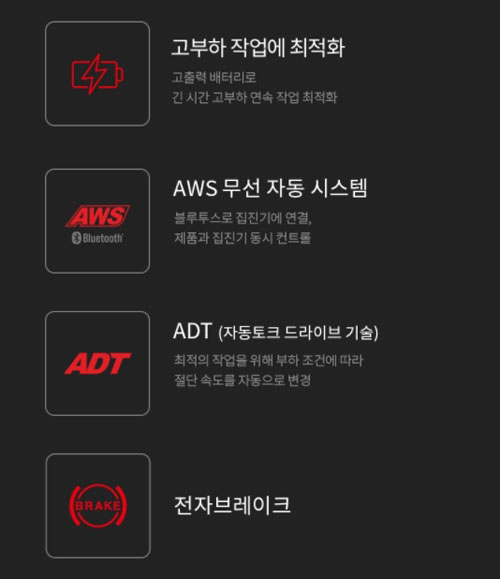 고부하 작업에 최적화

고출력 배터리로
긴 시간 고부하 연속 작업 최적화

AWS
Bluetooth

AWS 무선 자동 시스템

블루투스로 집진기에 연결,
제품과 집진기 동시 컨트롤

ADT

ADT (자동토크 드라이브 기술)

최적의 작업을 위해 부하 조건에 따라
절단 속도를 자동으로 변경

BRAKE

전자브레이크